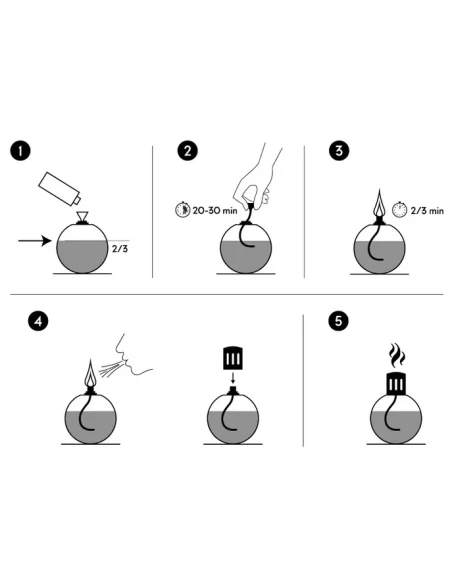 1

2/3

2

20-30 min

3

2/3 min

4

5