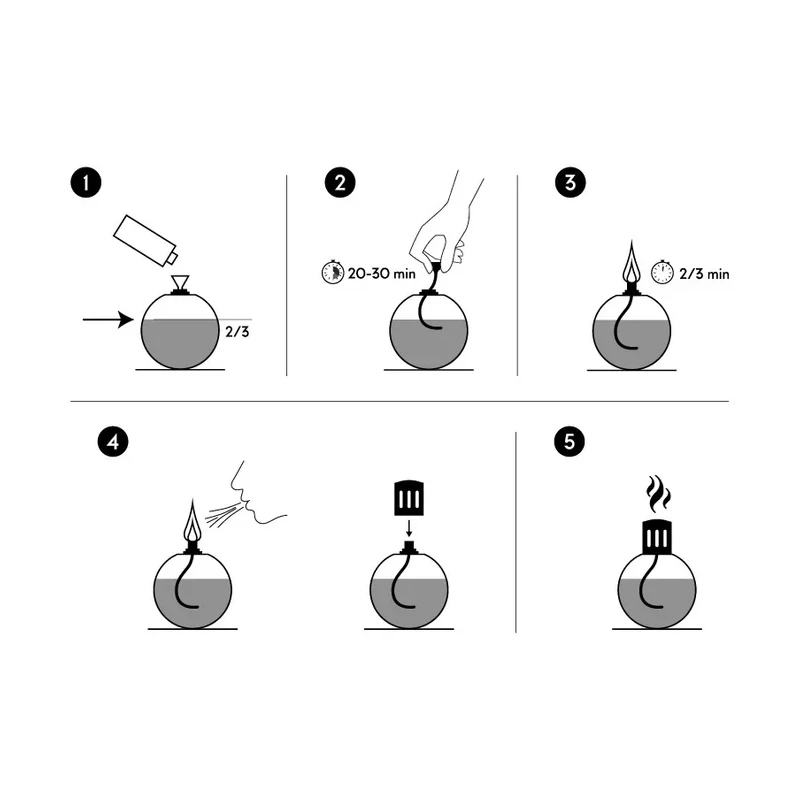 1

2/3

2

20-30 min

3

2/3 min

4

5