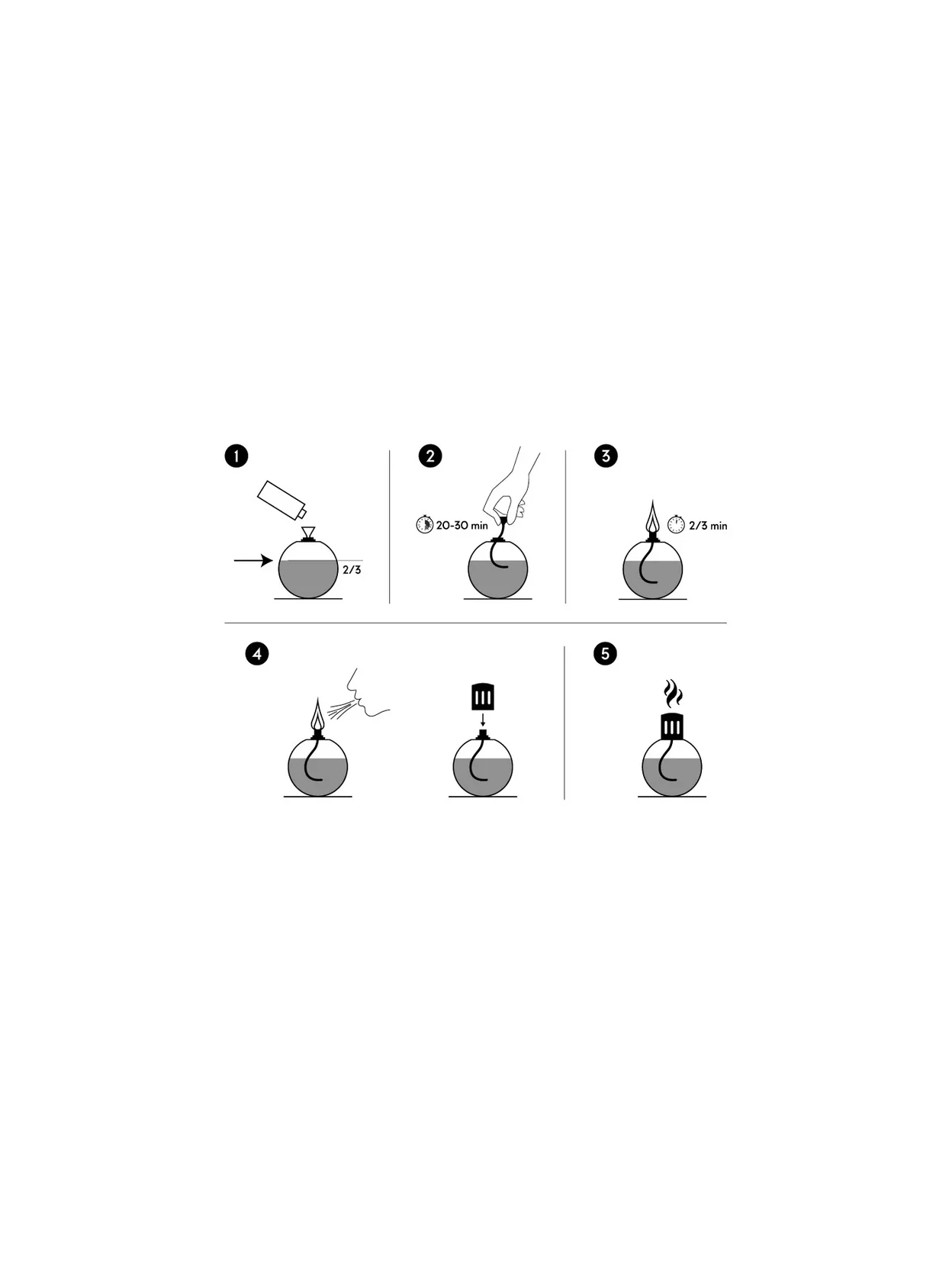 1

2/3

2

20-30 min

3

2/3 min

4

5