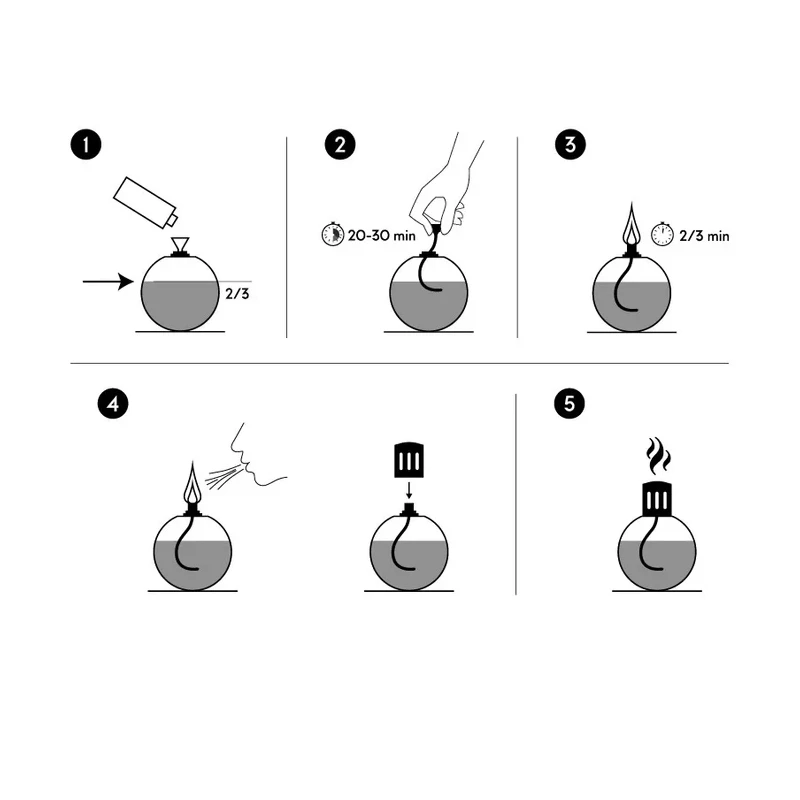 1

2/3

2

20-30 min

3

2/3 min

4

5